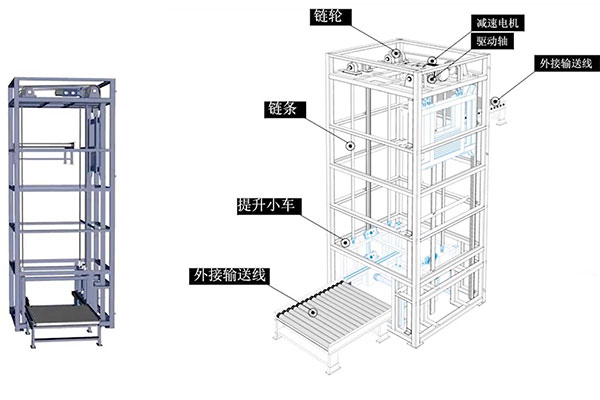 链轮
减速电机
驱动轴
外接输送线
链条
提升小车
外接输送线